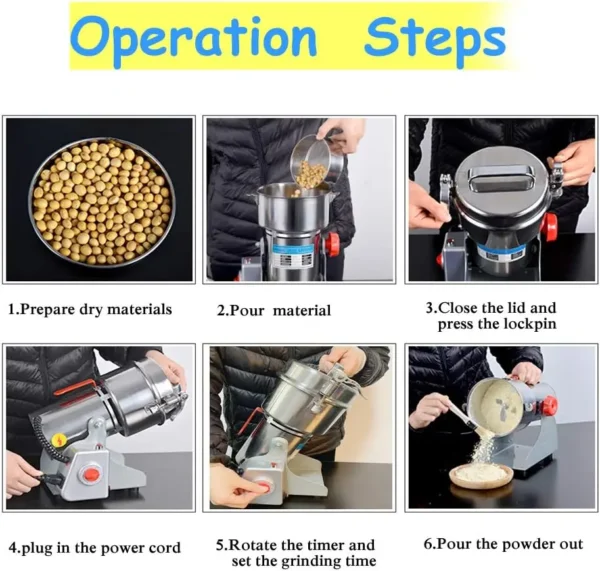 Operation Steps

1.Prepare dry materials

2.Pour material

3.Close the lid and press the lockpin

4.plug in the power cord

5.Rotate the timer and set the grinding time

6.Pour the powder out